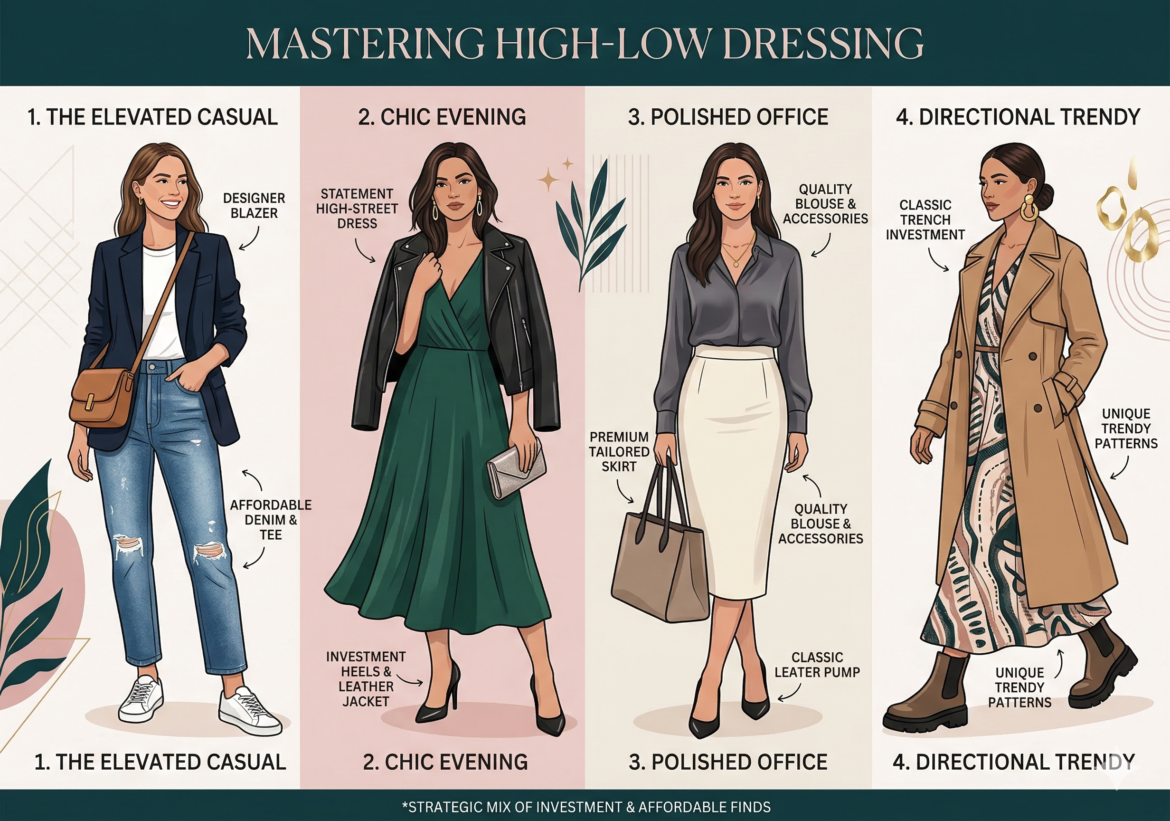 MASTERING HIGH-LOW DRESSING

1. THE ELEVATED CASUAL

DESIGNER BLAZER

AFFORDABLE DENIM & TEE

1. THE ELEVATED CASUAL

2. CHIC EVENING

STATEMENT HIGH-STREET DRESS

INVESTMENT HEELS & LEATHER JACKET

2. CHIC EVENING

3. POLISHED OFFICE

QUALITY BLOUSE & ACCESSORIES

PREMIUM TAILORED SKIRT

QUALITY BLOUSE & ACCESSORIES

CLASSIC LEATER PUMP

3. POLISHED OFFICE

4. DIRECTIONAL TRENDY

CLASSIC TRENCH INVESTMENT

UNIQUE TRENDY PATTERNS

UNIQUE TRENDY PATTERNS

4. DIRECTIONAL TRENDY

*STRATEGIC MIX OF INVESTMENT & AFFORDABLE FINDS