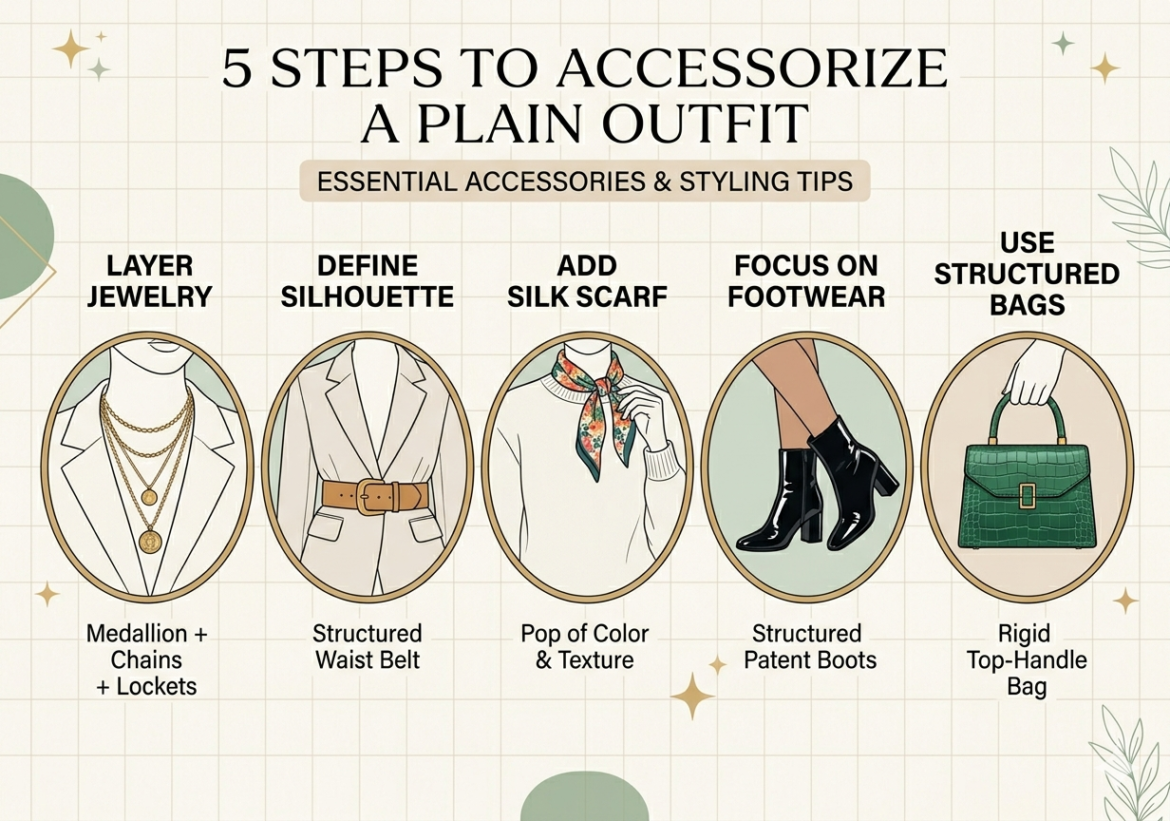 5 STEPS TO ACCESSORIZE A PLAIN OUTFIT

ESSENTIAL ACCESSORIES & STYLING TIPS

LAYER JEWELRY

Medallion + Chains + Lockets

DEFINE SILHOUETTE

Structured Waist Belt

ADD SILK SCARF

Pop of Color & Texture

FOCUS ON FOOTWEAR

Structured Patent Boots

USE STRUCTURED BAGS

Rigid Top-Handle Bag